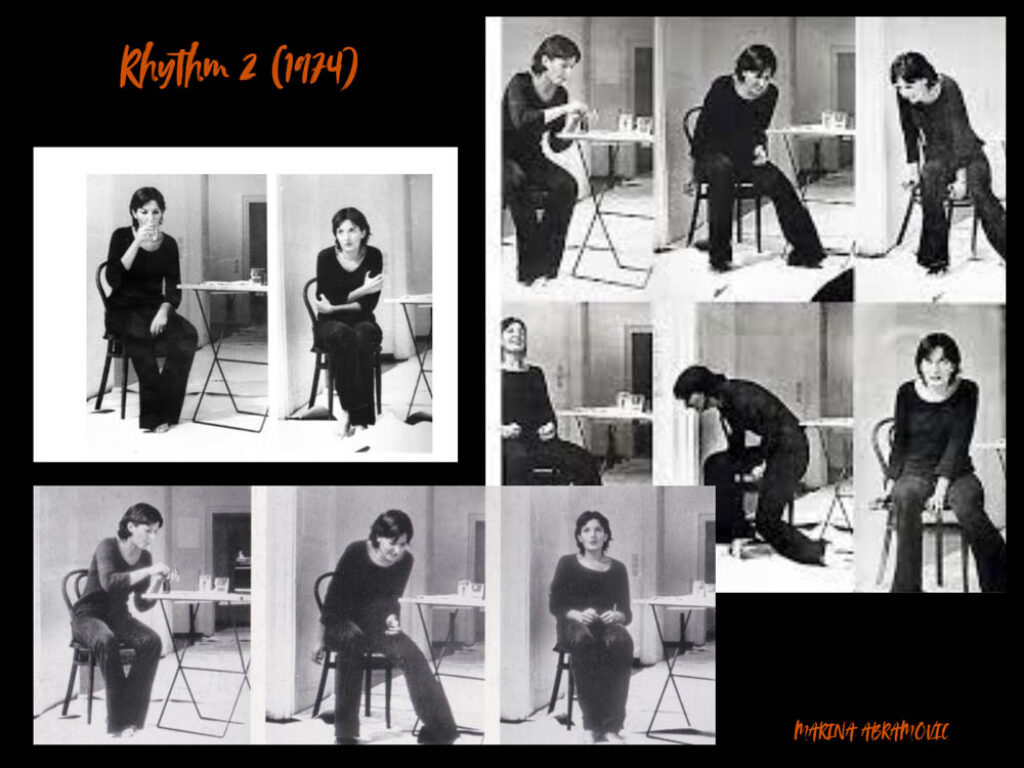 Rhythm 2 (1974)

MARINA ABRAMOVIC